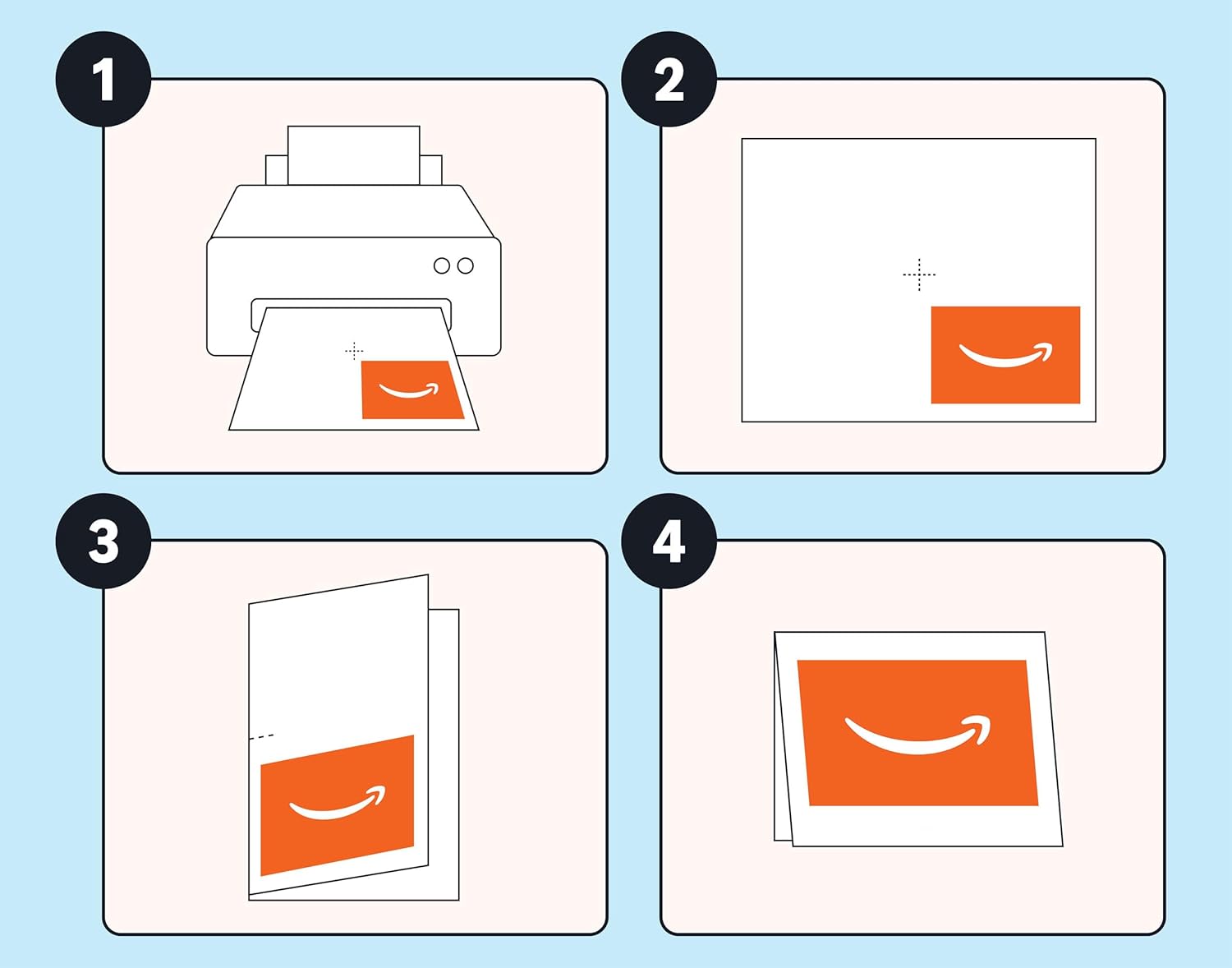 1

2

3

4